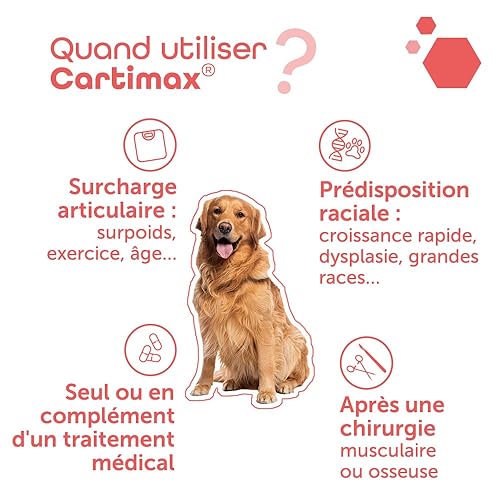 Quand utiliser Cartimax® ?

Surcharge articulaire : surpoids, exercice, âge...

Prédisposition raciale : croissance rapide, dysplasie, grandes races...

Seul ou en complément d'un traitement médical

Après une chirurgie musculaire ou osseuse