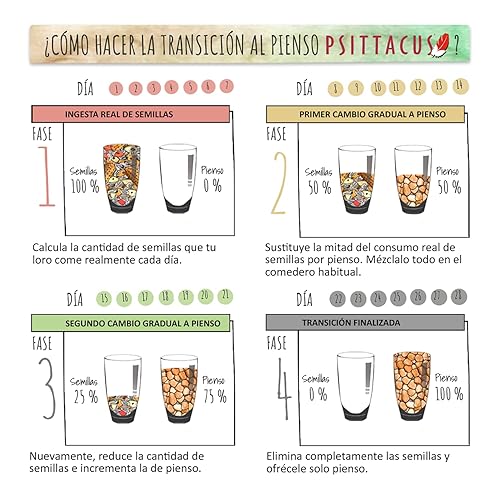 ¿CÓMO HACER LA TRANSICIÓN AL PIENSO PSITTACUS?

DÍA 1 2 3 4 5 6 7

INGESTA REAL DE SEMILLAS

FASE 1

Semillas 100 %

Pienso 0 %

Calcula la cantidad de semillas que tu loro come realmente cada día.

DÍA 8 9 10 11 12 13 14

PRIMER CAMBIO GRADUAL A PIENSO

FASE 2

Semillas 50 %

Pienso 50 %

Sustituye la mitad del consumo real de semillas por pienso. Mézclalo todo en el comedero habitual.

DÍA 15 16 17 18 19 20 21

SEGUNDO CAMBIO GRADUAL A PIENSO

FASE 3

Semillas 25 %

Pienso 75 %

Nuevamente, reduce la cantidad de semillas e incrementa la de pienso.

DÍA 22 23 24 25 26 27 28

TRANSICIÓN FINALIZADA

FASE 4

Semillas 0 %

Pienso 100 %

Elimina completamente las semillas y ofrécele solo pienso.