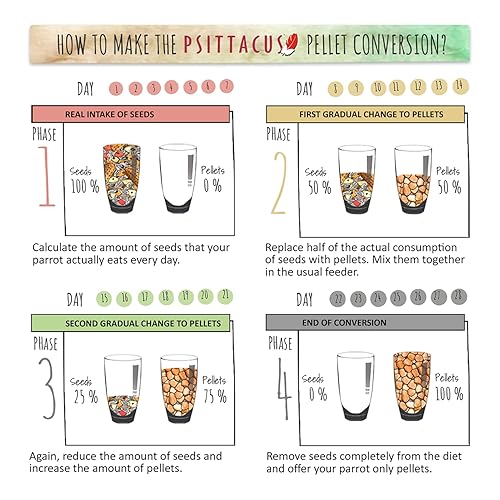 HOW TO MAKE THE PSITTACUS PELLET CONVERSION?

DAY 1 2 3 4 5 6 7

REAL INTAKE OF SEEDS

PHASE 1

Seeds 100 %

Pellets 0 %

Calculate the amount of seeds that your parrot actually eats every day.

DAY 8 9 10 11 12 13 14

FIRST GRADUAL CHANGE TO PELLETS

PHASE 2

Seeds 50 %

Pellets 50 %

Replace half of the actual consumption of seeds with pellets. Mix them together in the usual feeder.

DAY 15 16 17 18 19 20 21

SECOND GRADUAL CHANGE TO PELLETS

PHASE 3

Seeds 25 %

Pellets 75 %

Again, reduce the amount of seeds and increase the amount of pellets.

DAY 22 23 24 25 26 27 28

END OF CONVERSION

PHASE 4

Seeds 0 %

Pellets 100 %

Remove seeds completely from the diet and offer your parrot only pellets.