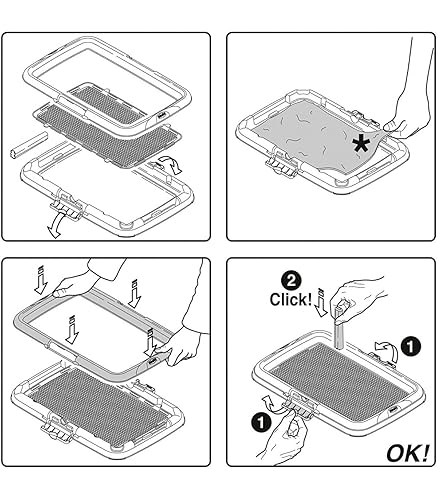 *

2
Click!
1
1
OK!