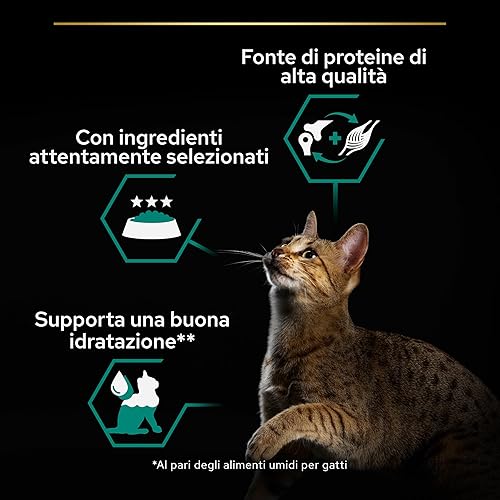 Fonte di proteine di alta qualità

Con ingredienti attentamente selezionati

Supporta una buona idratazione**

*Al pari degli alimenti umidi per gatti