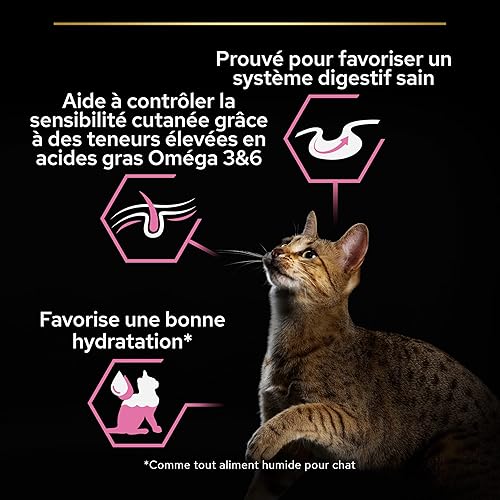 Prouvé pour favoriser un système digestif sain

Aide à contrôler la sensibilité cutanée grâce à des teneurs élevées en acides gras Oméga 3&6

Favorise une bonne hydratation*

*Comme tout aliment humide pour chat